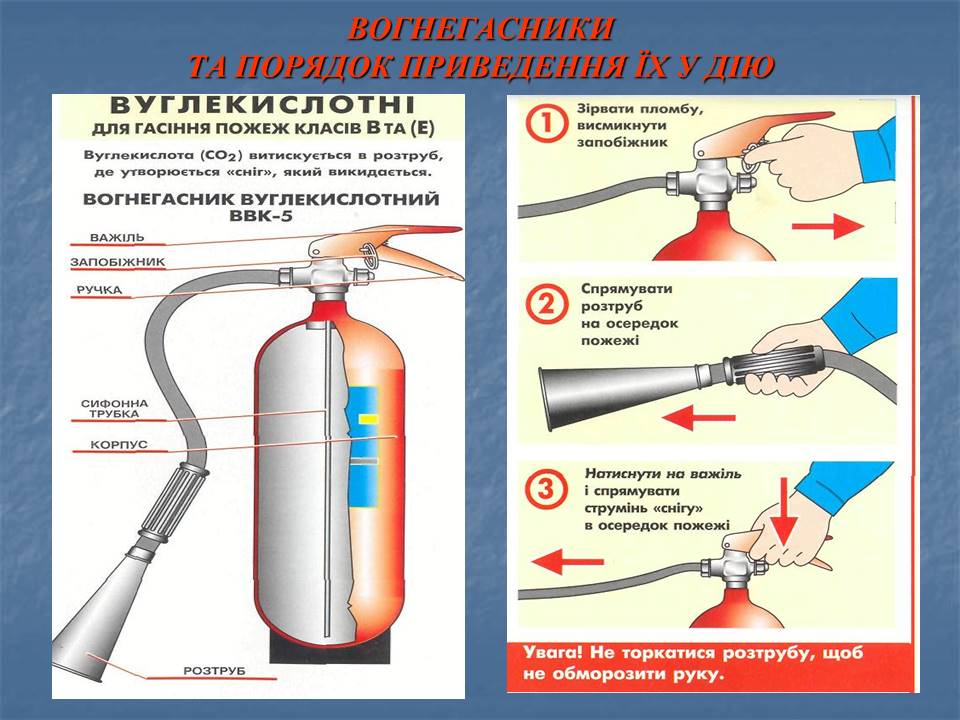 ВОГНЕГАСНИКИ
ТА ПОРЯДОК ПРИВЕДЕННЯ ЇХ У ДІЮ

ВУГЛЕКИСЛОТНІ
ДЛЯ ГАСІННЯ ПОЖЕЖ КЛАСІВ В ТА (Е)

Вуглекислота ($CO_2$) витискується в розтруб, де утворюється «сніг», який викидається.

ВОГНЕГАСНИК ВУГЛЕКИСЛОТНИЙ ВВК-5

ВАЖІЛЬ

ЗАПОБІЖНИК

РУЧКА

СИФОННА ТРУБКА

КОРПУС

РОЗТРУБ

1 Зірвати пломбу, висмикнути запобіжник

2 Спрямувати розтруб на осередок пожежі

3 Натиснути на важіль і спрямувати струмінь «снігу» в осередок пожежі

Увага! Не торкатися розтрубу, щоб не обморозити руку.